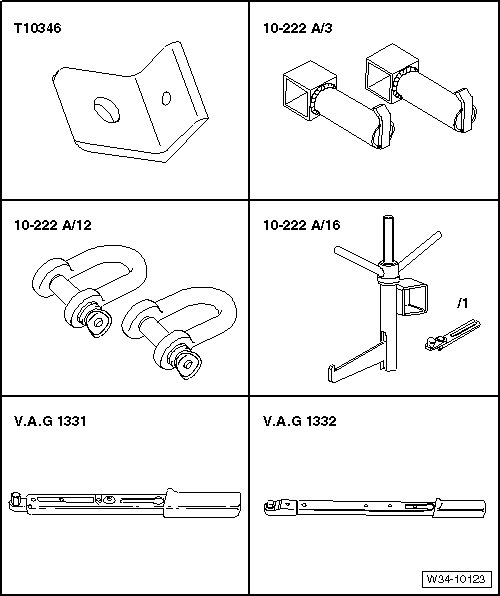 T10346

10-222 A/3

10-222 A/12

10-222 A/16

/1

V.A.G 1331

V.A.G 1332

W34-10123