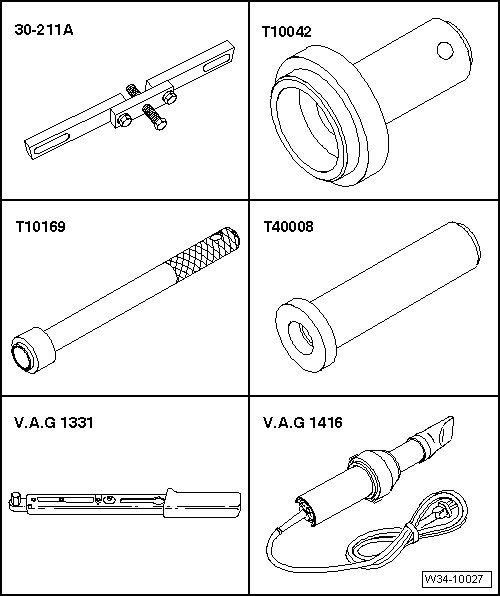 30-211A

T10042

T10169

T40008

V.A.G 1331

V.A.G 1416

W34-10027