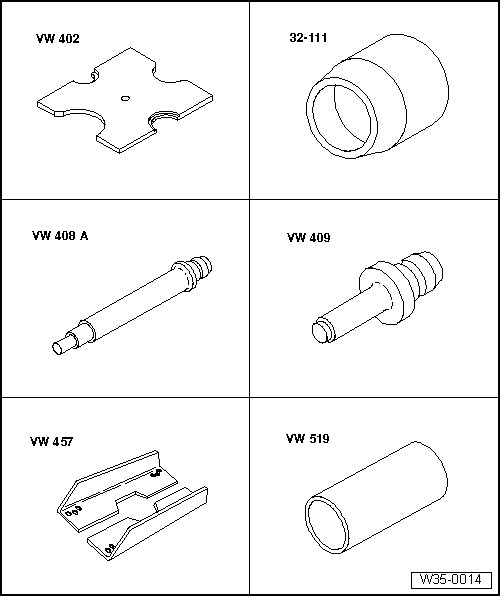 VW 402

32-111

VW 408 A

VW 409

VW 457

VW 519

W35-0014