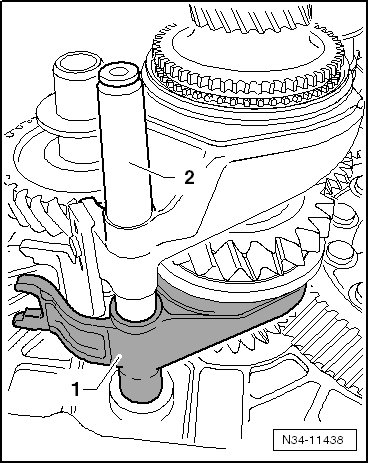 2

1

N34-11438