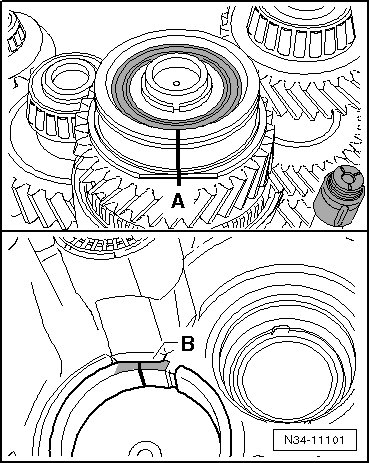 A

B

N34-11101