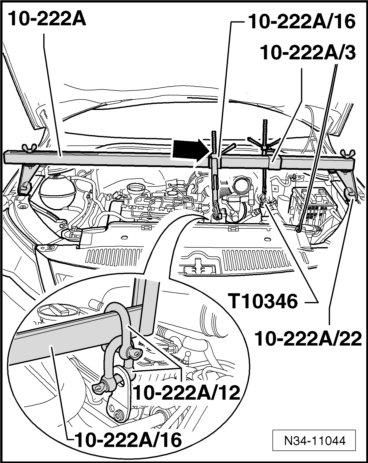 10-222A

10-222A/16

10-222A/3

T10346

10-222A/22

10-222A/12

10-222A/16

N34-11044