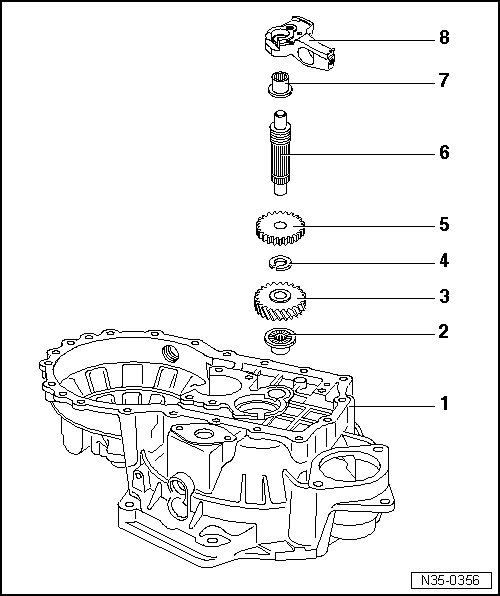 8
7
6
5
4
3
2
1
N35-0356