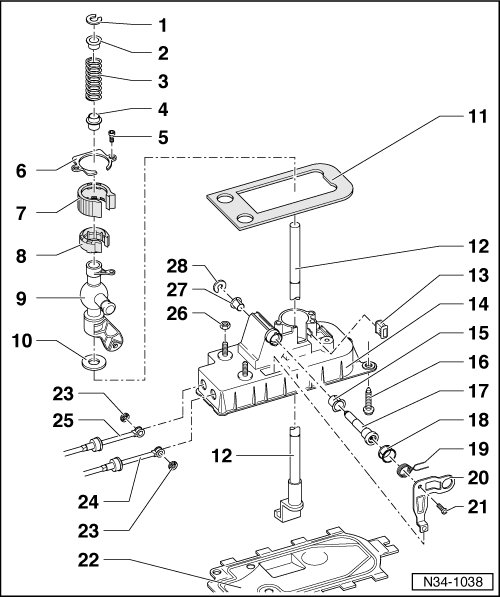 1
2
3
4
5
6
7
8
9
10
11
12
13
14
15
16
17
18
19
20
21
28
27
26
23
25
12
24
23
22
N34-1038