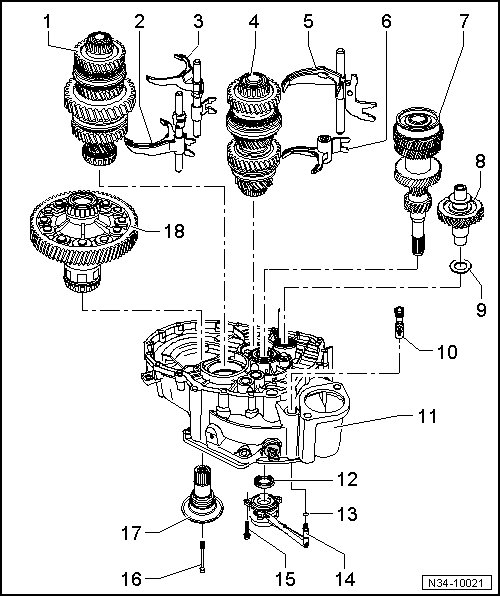 1
2
3
4
5
6
7
8
18
9
10
11
12
13
17
16
15
14
N34-10021