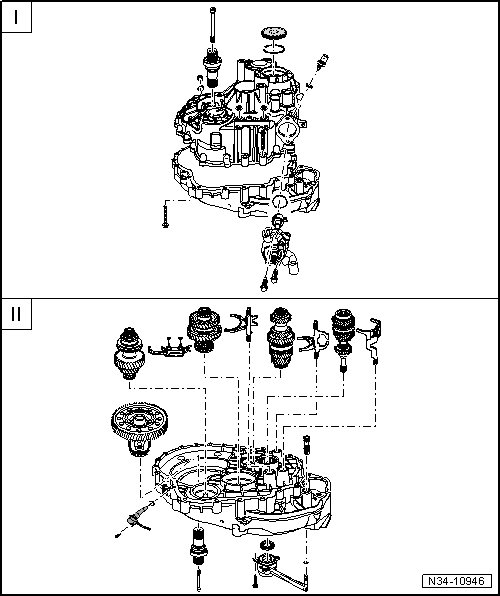 I

II

N34-10946