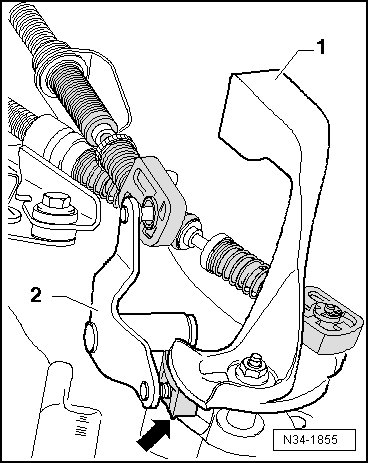 1

2

N34-1855