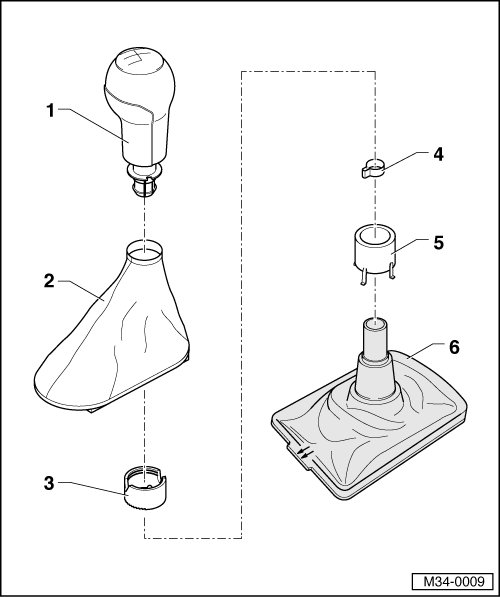 1
2
3
4
5
6
M34-0009