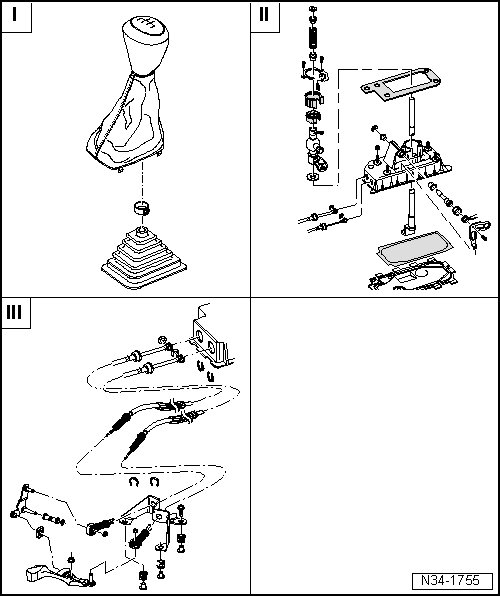 I

II

III

N34-1755