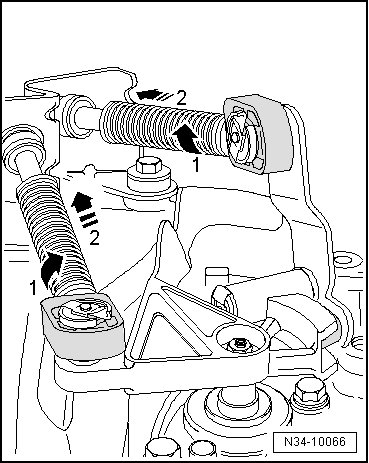 2
1
2
1
N34-10066