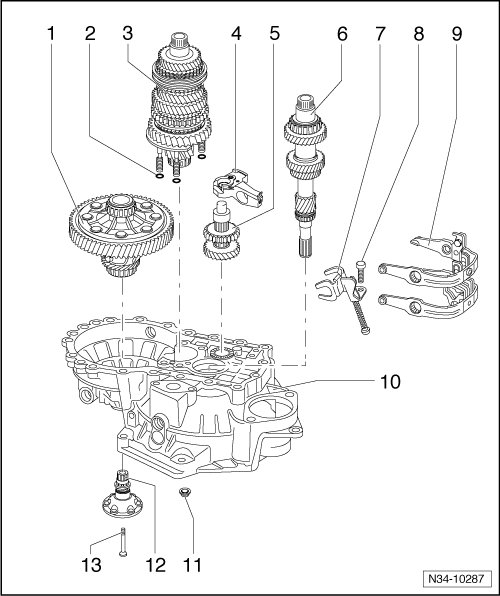 1
2
3
4
5
6
7
8
9
10
13
12
11
N34-10287