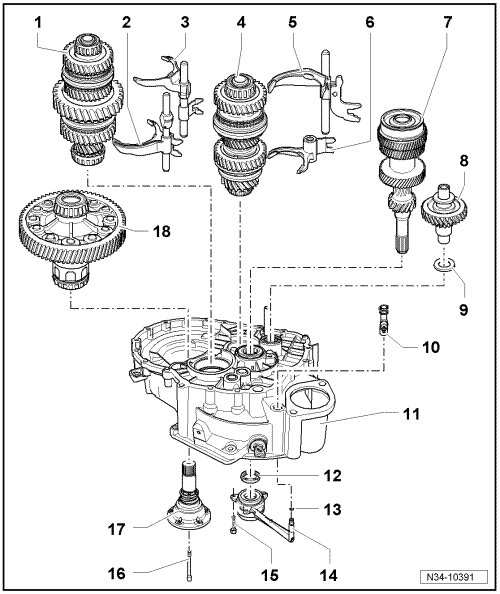 1
2
3
4
5
6
7
8
18
9
10
11
12
13
17
16
15
14
N34-10391