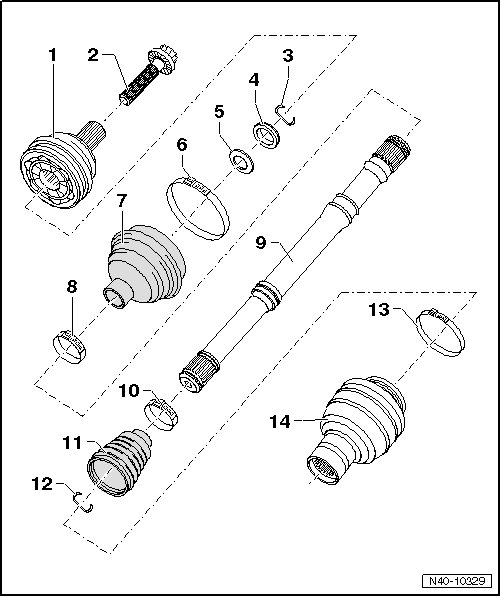 1
2
3
4
5
6
7
8
9
10
11
12
13
14
N40-10329