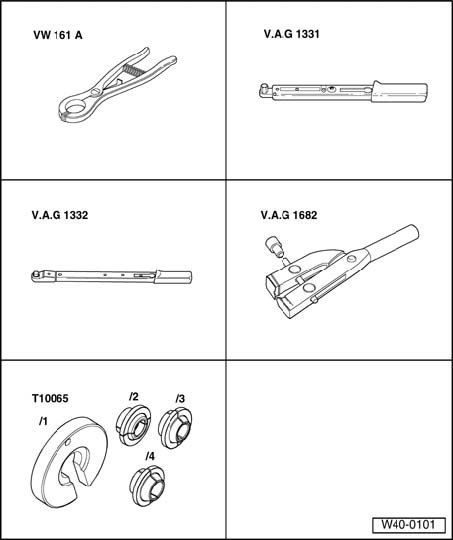 VW 161 A

V.A.G 1331

V.A.G 1332

V.A.G 1682

T10065

/1

/2

/3

/4

W40-0101