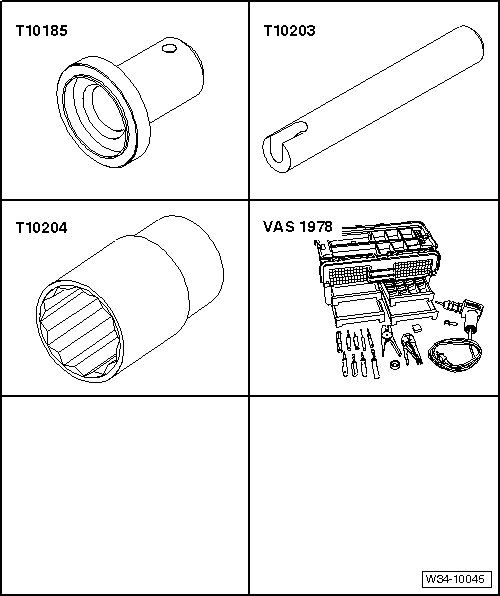 T10185

T10203

T10204

VAS 1978

W34-10045