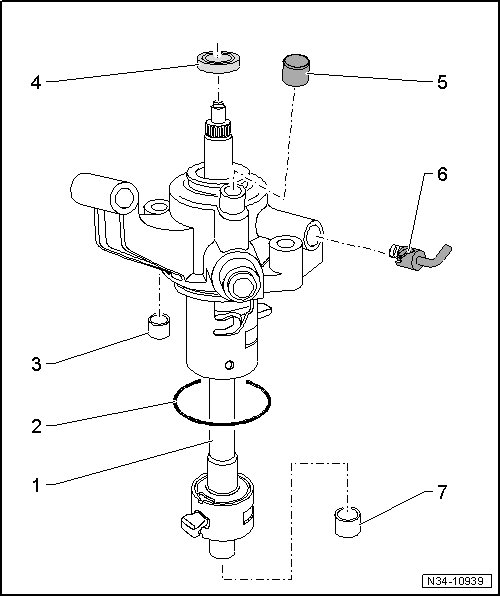 4
5
6
3
2
1
7
N34-10939