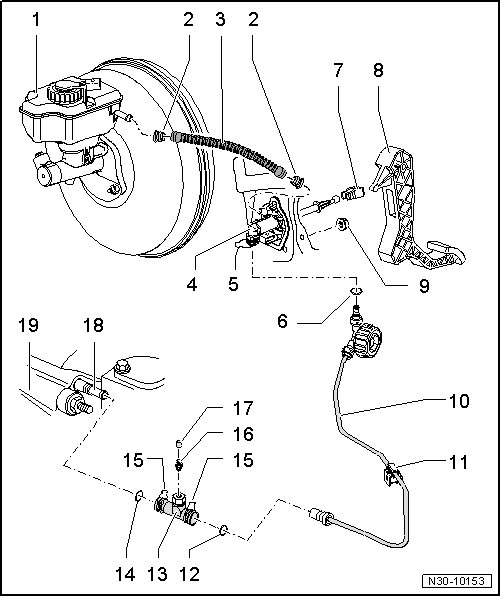 1 2 3 2 7 8

4 5 9

6

19 18

10

17

16

15 15

11

14 13 12

N30-10153