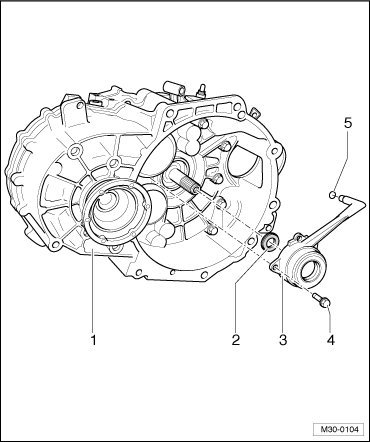 5

1

2

3

4

M30-0104