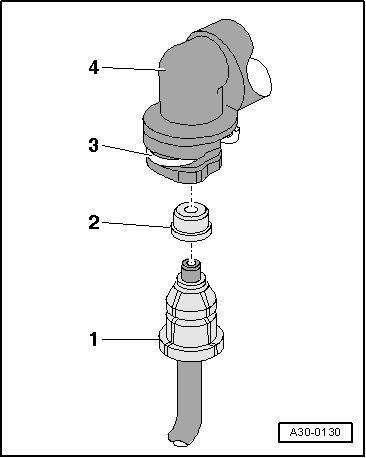 4
3
2
1
A30-0130