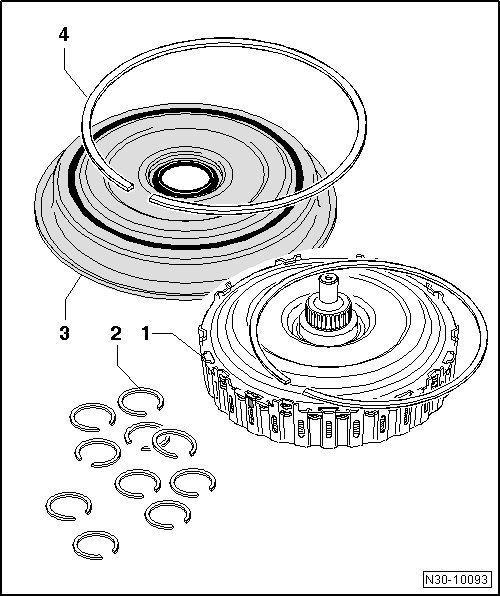 4

3

2

1

N30-10093