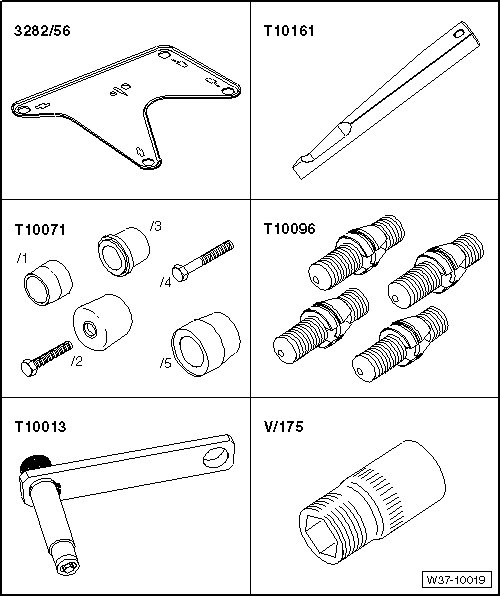 3282/56

T10161

T10071

/1

/2

/3

/4

/5

T10096

T10013

V/175

W37-10019