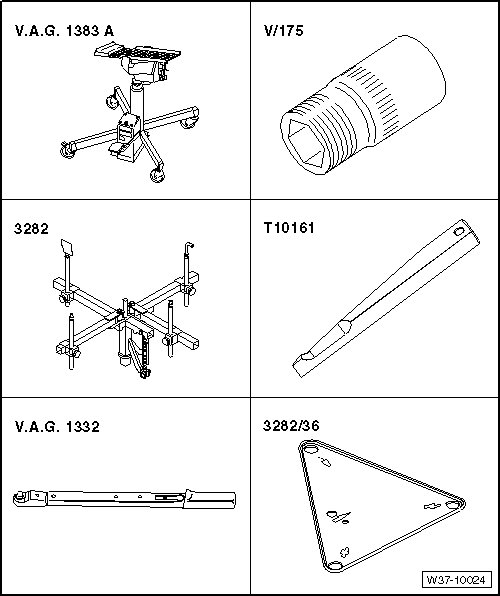 V.A.G. 1383 A

V/175

3282

T10161

V.A.G. 1332

3282/36

W37-10024