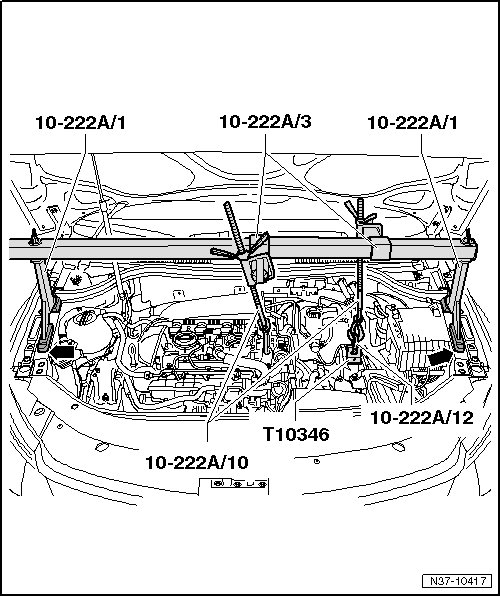 10-222A/1
10-222A/3
10-222A/1
10-222A/12
T10346
10-222A/10
N37-10417