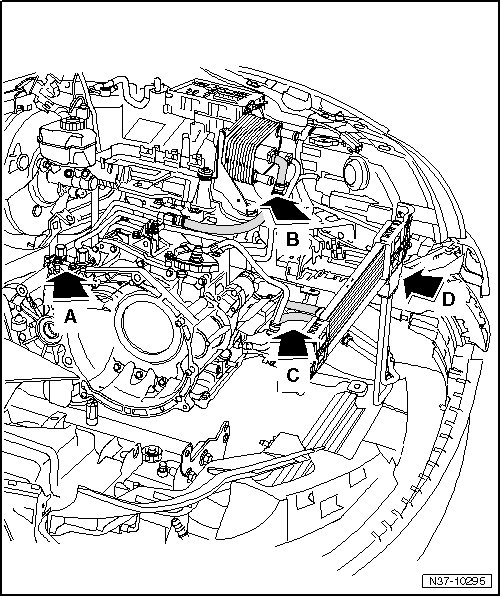 B

A

D

C

N37-10295