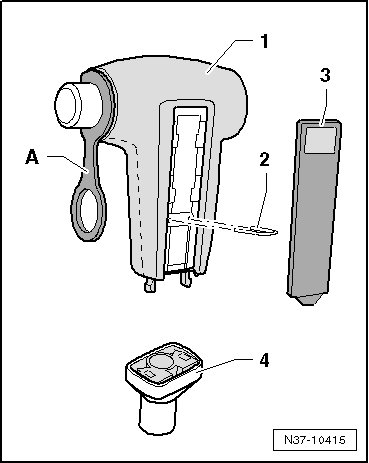 1
3
A
2
4
N37-10415