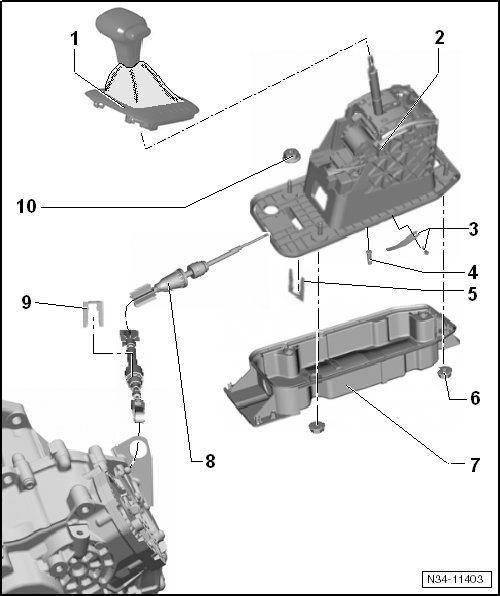 1
2
10
3
4
5
9
6
8
7
N34-11403