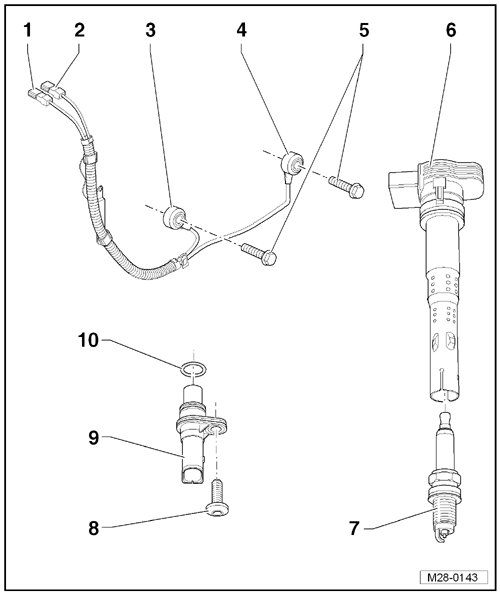 1
2
3
4
5
6
10
9
8
7
M28-0143