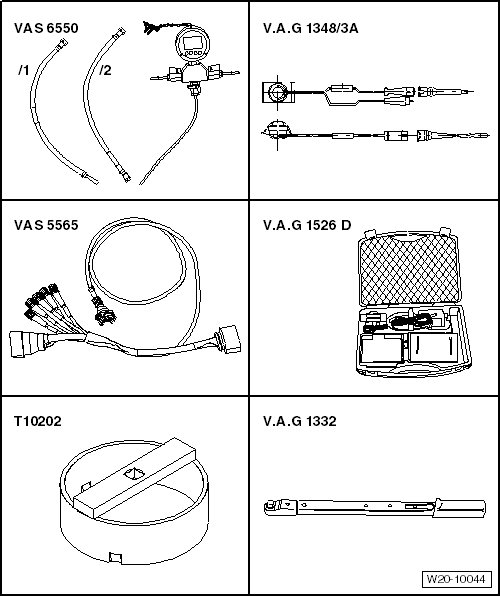 VAS 6550

/1

/2

V.A.G 1348/3A

VAS 5565

V.A.G 1526 D

T10202

V.A.G 1332

W20-10044