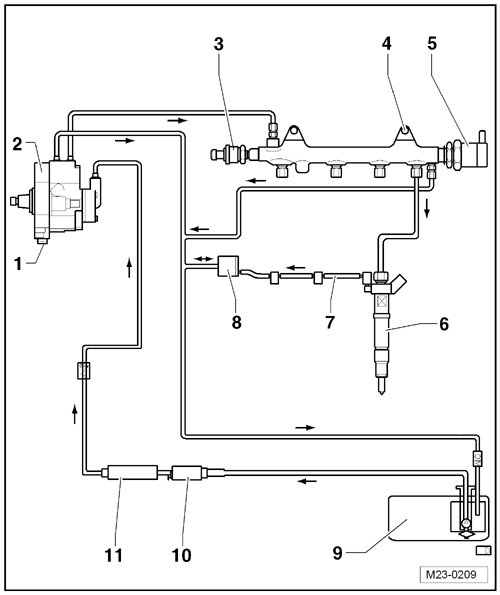 3
4
5
2
1
8
7
6
11
10
9
M23-0209