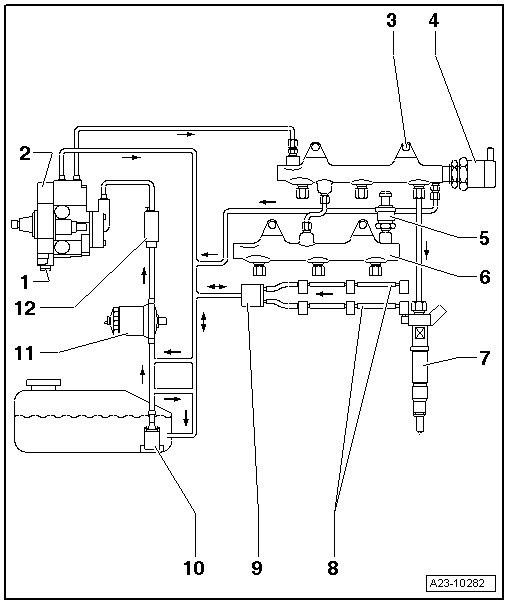 3
4
2
5
1
6
12
11
7
10
9
8
A23-10282