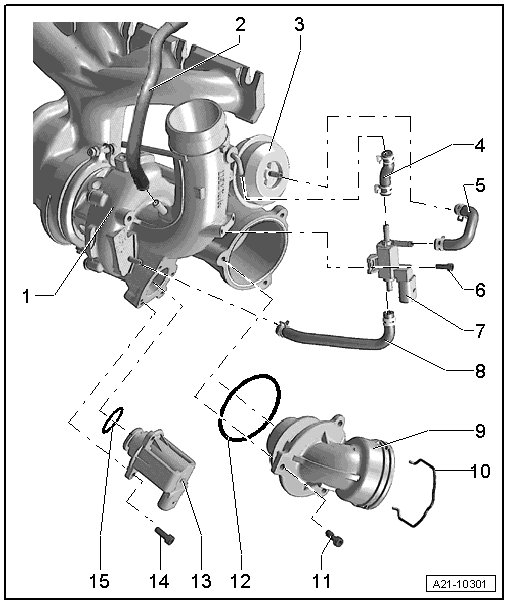 2
3
4
5
1
6
7
8
9
10
15
14
13
12
11
A21-10301