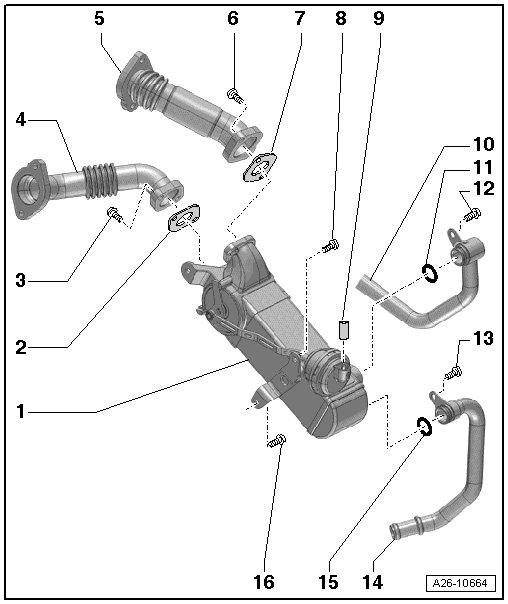 5
6
7
8
9
4
10
11
12
3
2
13
1
16
15
14
A26-10664