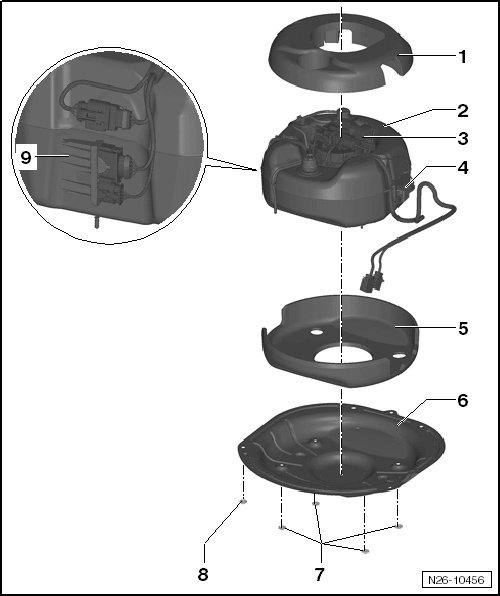 1
2
3
4
9
5
6
8
7
N26-10456