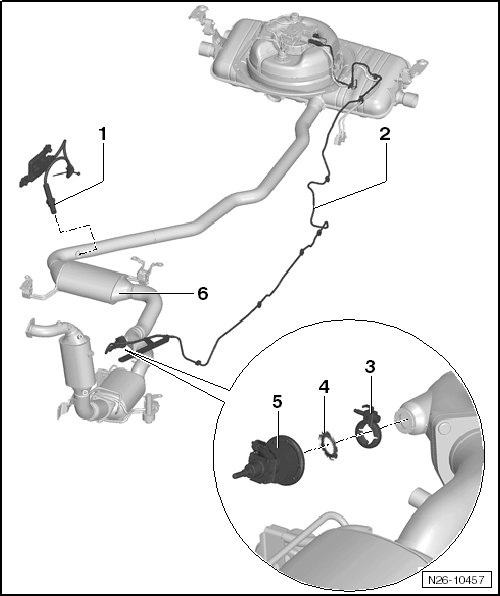 1
2
6
3
4
5
N26-10457