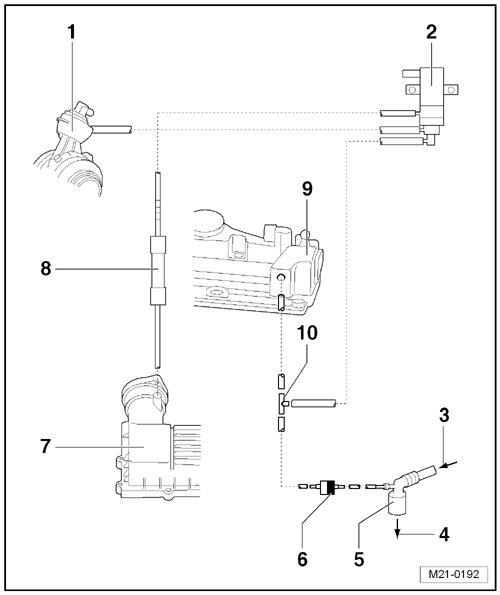 1
2
9
8
10
3
7
6
5
4
M21-0192