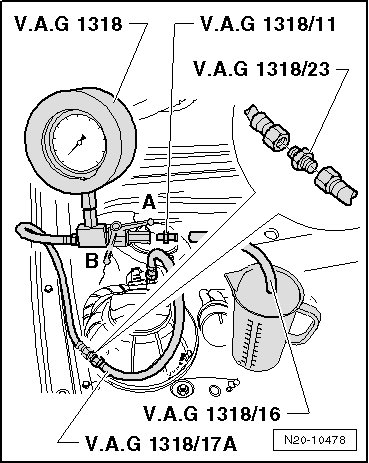 V.A.G 1318

V.A.G 1318/11

V.A.G 1318/23

A

B

V.A.G 1318/16

V.A.G 1318/17A

N20-10478