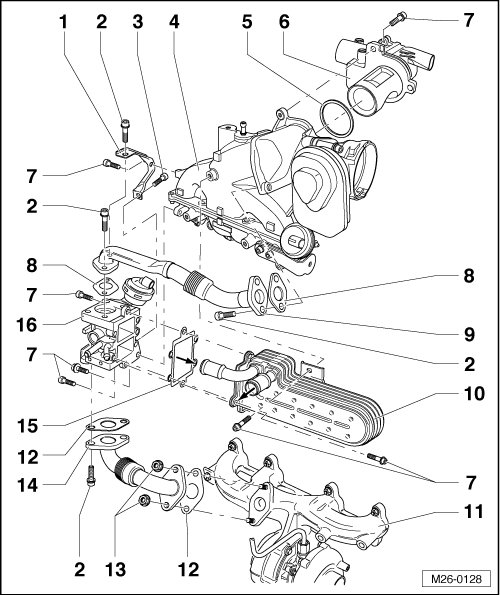 1 2 3 4 5 6 7

7

2

8

7

16

7

8

9

2

10

15

12

14

7

11

2 13 12

M26-0128