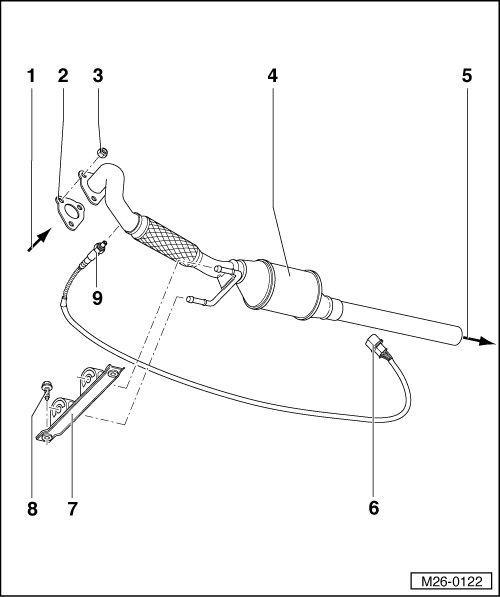 1
2
3
4
5
9
8
7
6
M26-0122