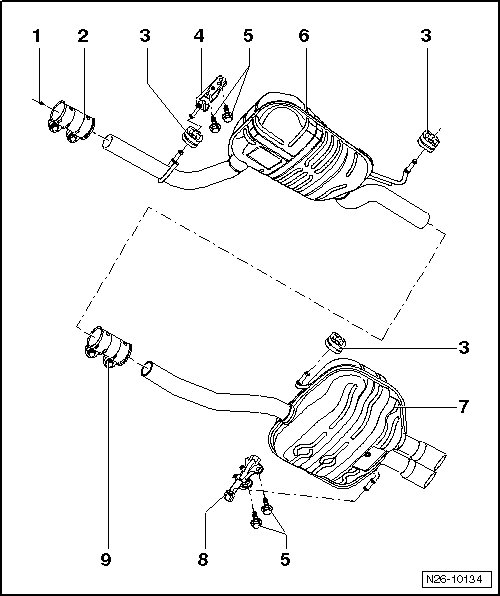 1 2 3 4 5 6 3

3

7

9 8 5

N26-10134