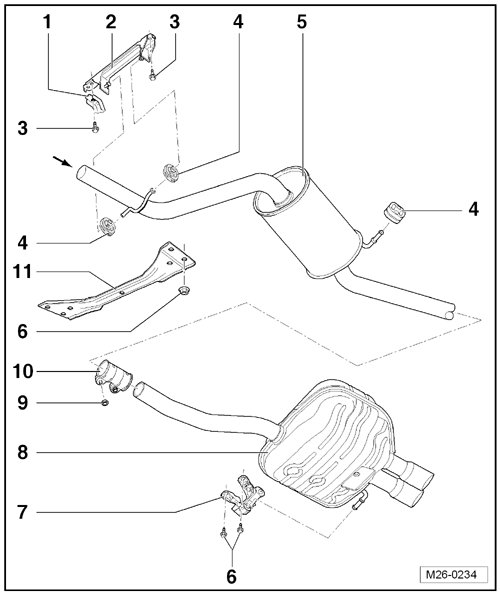 1
2
3
4
5
3
4
4
11
6
10
9
8
7
6
M26-0234