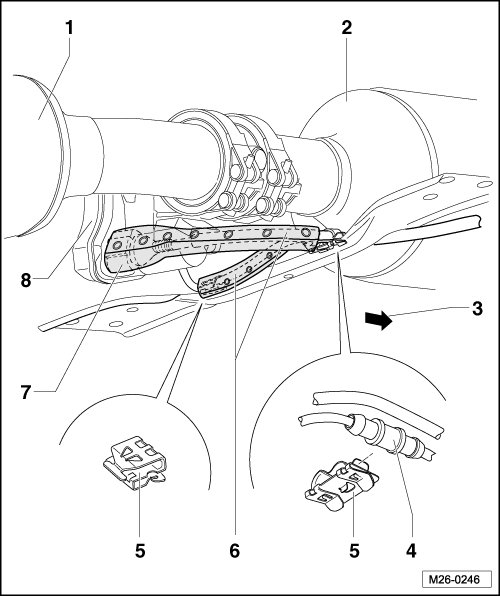 1
2
8
3
7
5
6
5
4
M26-0246