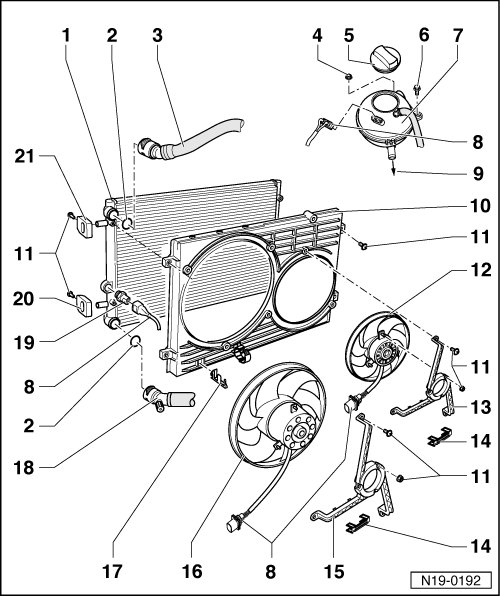 1
2
3
4
5
6
7
8
9
10
11
12
11
13
14
11
14
21
11
20
19
8
2
18
17
16
8
15
N19-0192