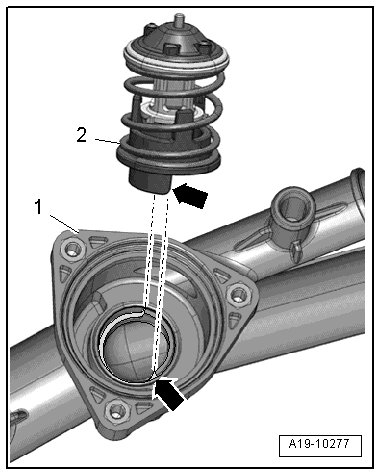 2
1
A19-10277