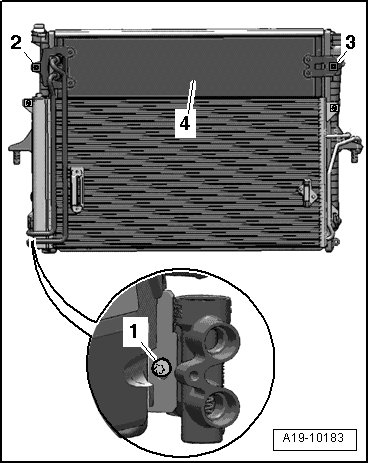 2
3
4
1
A19-10183