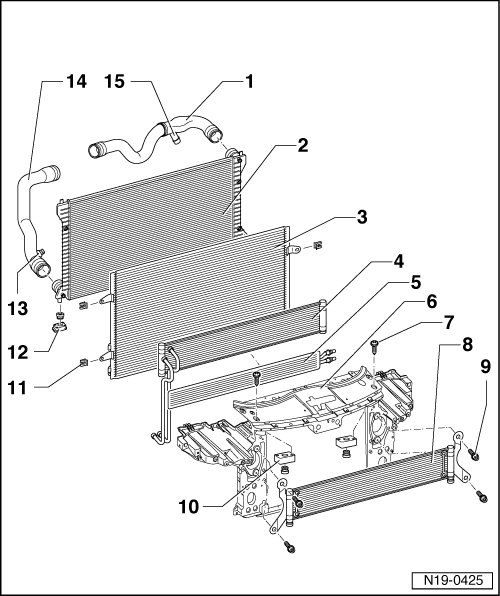 14
15
1
2
3
4
5
6
7
8
9
13
12
11
10
N19-0425