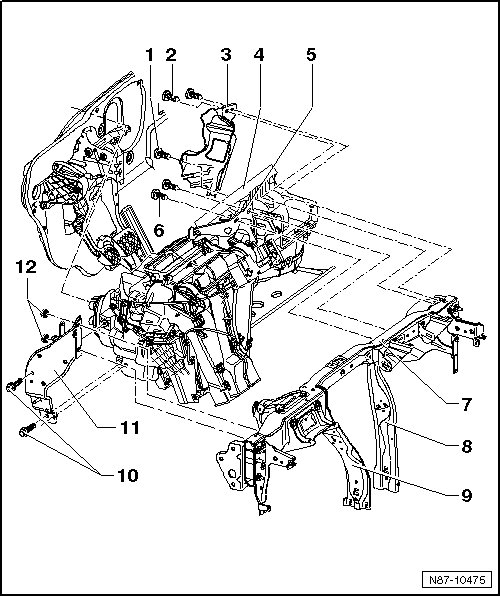 1
2
3
4
5
6
12
7
8
9
11
10
N87-10475